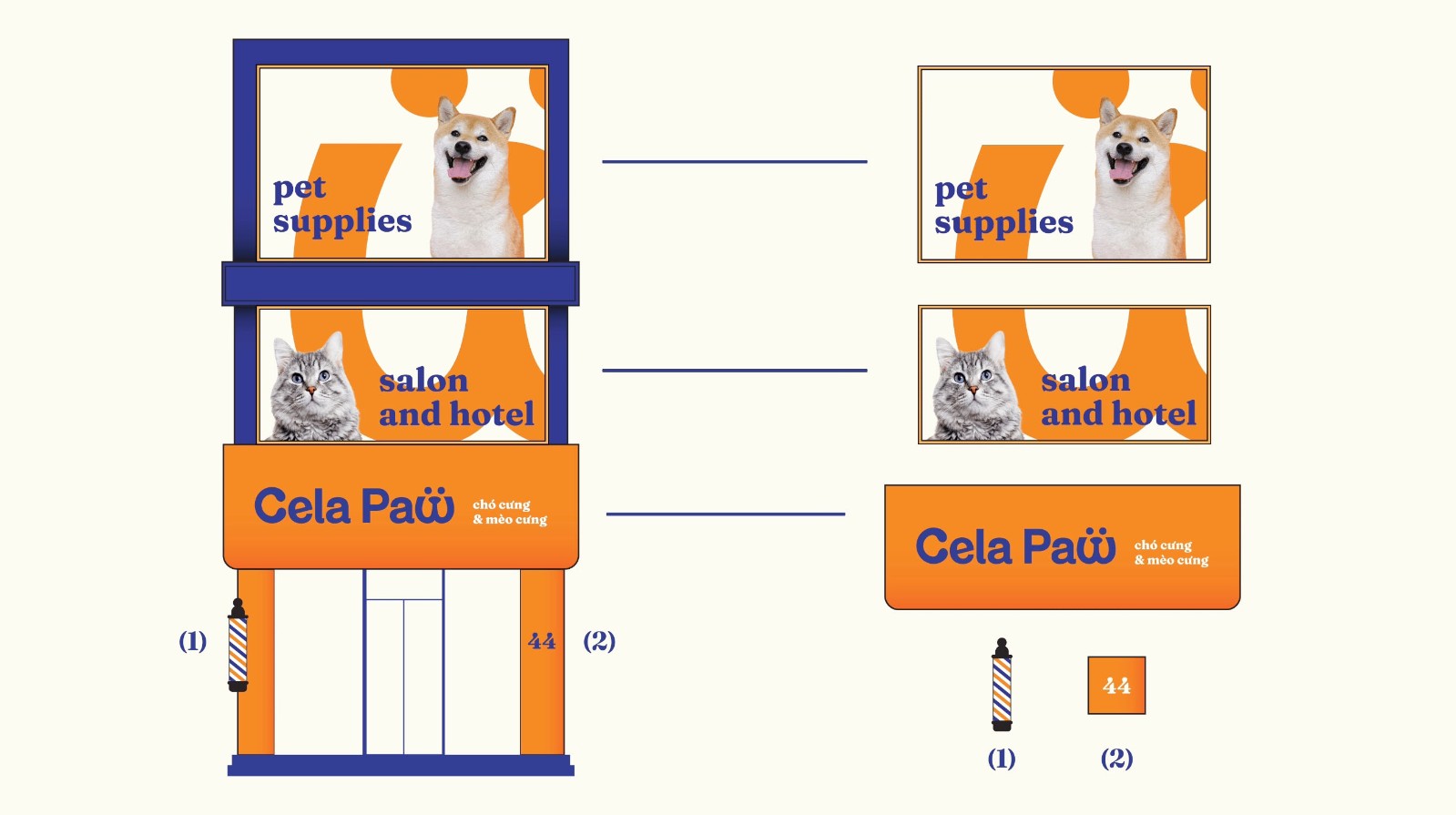 pet supplies

salon and hotel

Cela Paw chó cưng & mèo cưng

(1)

44 (2)

pet supplies

salon and hotel

Cela Paw chó cưng & mèo cưng

44

(1) (2)